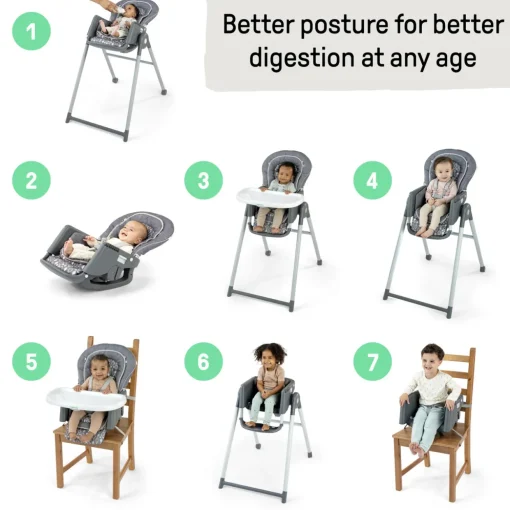 1

Better posture for better digestion at any age

2

3

4

5

6

7